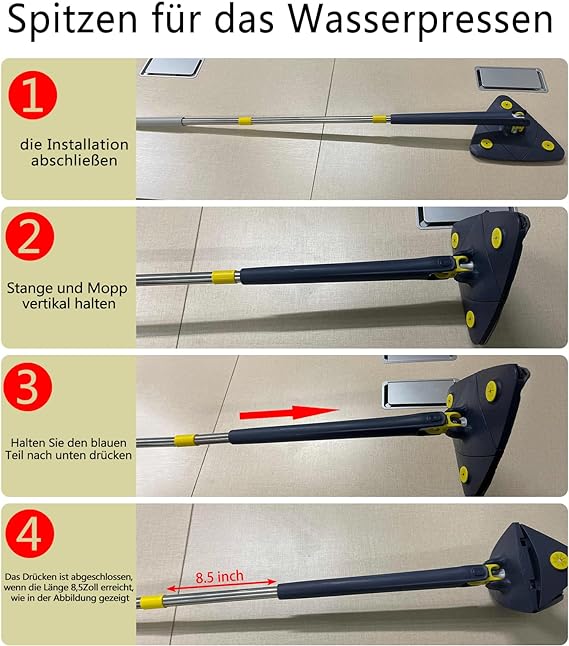 Spitzen für das Wasserpressen

1

die Installation abschließen

2

Stange und Mopp vertikal halten

3

Halten Sie den blauen Teil nach unten drücken

4

Das Drücken ist abgeschlossen, wenn die Länge 8,5Zoll erreicht, wie in der Abbildung gezeigt

8.5 inch